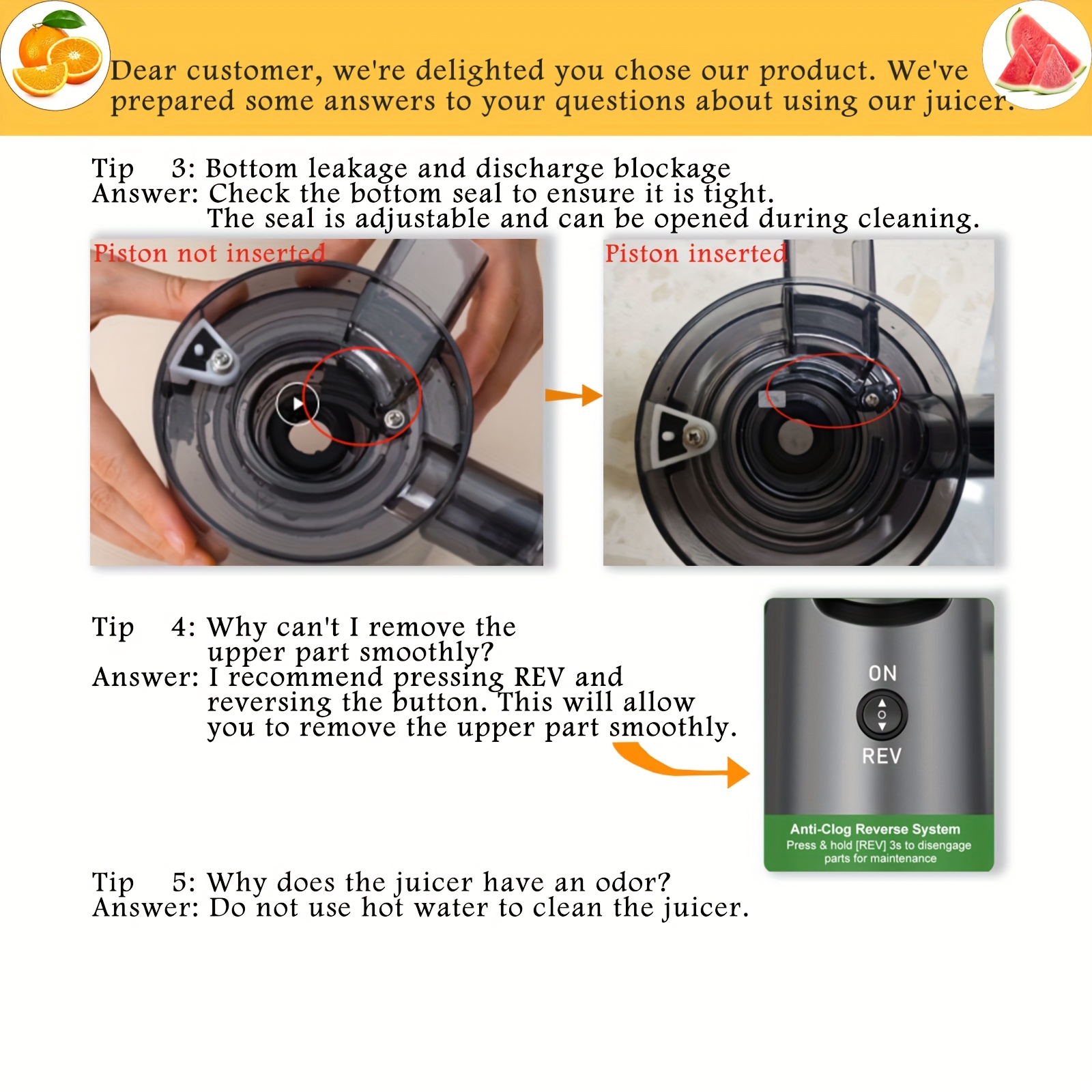 Dear customer, we're delighted you chose our product. We've prepared some answers to your questions about using our juicer.

Tip 3: Bottom leakage and discharge blockage
Answer: Check the bottom seal to ensure it is tight. The seal is adjustable and can be opened during cleaning.

Piston not inserted

Piston inserted

Tip 4: Why can't I remove the upper part smoothly?
Answer: I recommend pressing REV and reversing the button. This will allow you to remove the upper part smoothly.

ON

REV

Anti-Clog Reverse System
Press & hold [REV] 3s to disengage parts for maintenance

Tip 5: Why does the juicer have an odor?
Answer: Do not use hot water to clean the juicer.