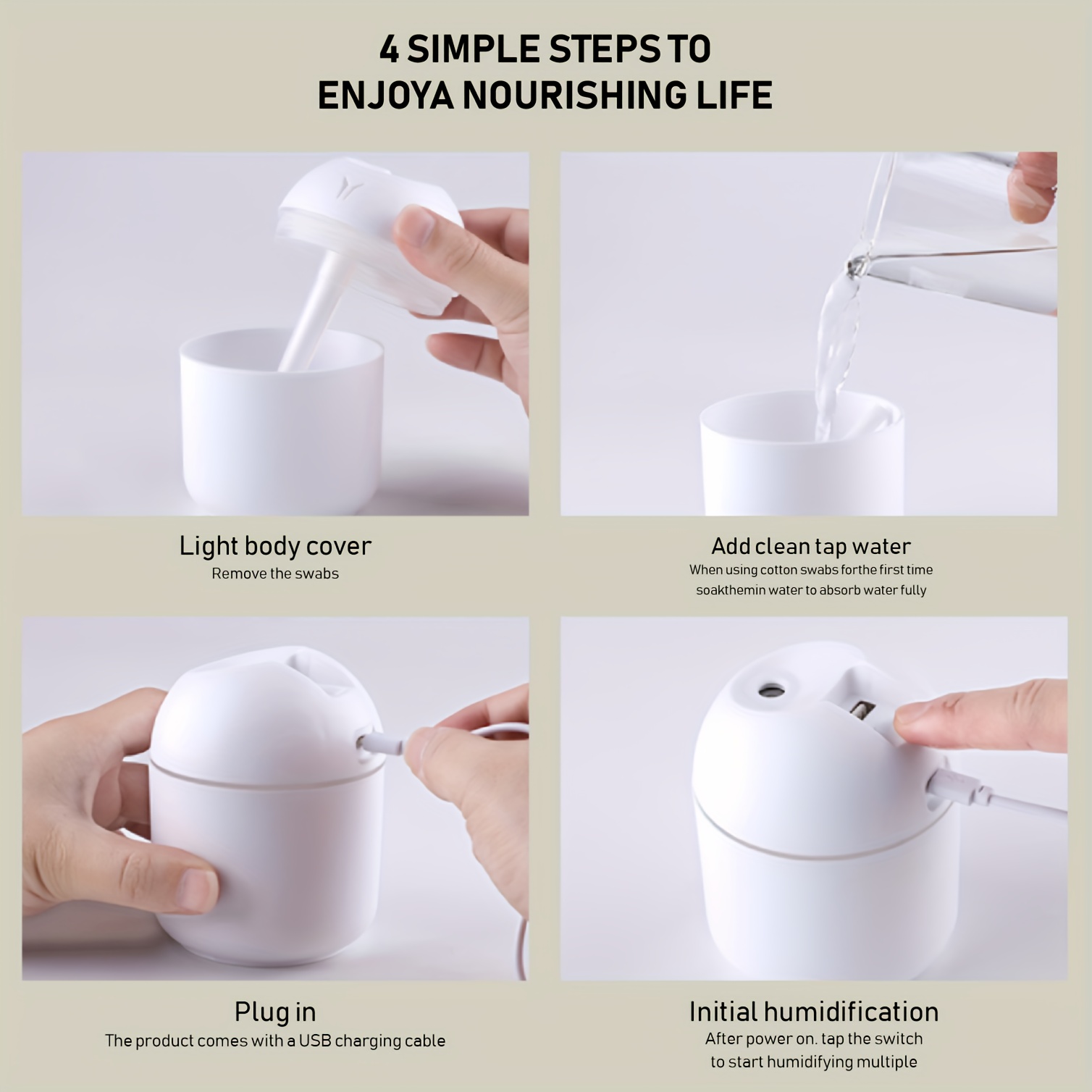 4 SIMPLE STEPS TO ENJOYA NOURISHING LIFE

Light body cover
Remove the swabs

Add clean tap water
When using cotton swabs forthe first time soakthemin water to absorb water fully

Plug in
The product comes with a USB charging cable

Initial humidification
After power on. tap the switch to start humidifying multiple